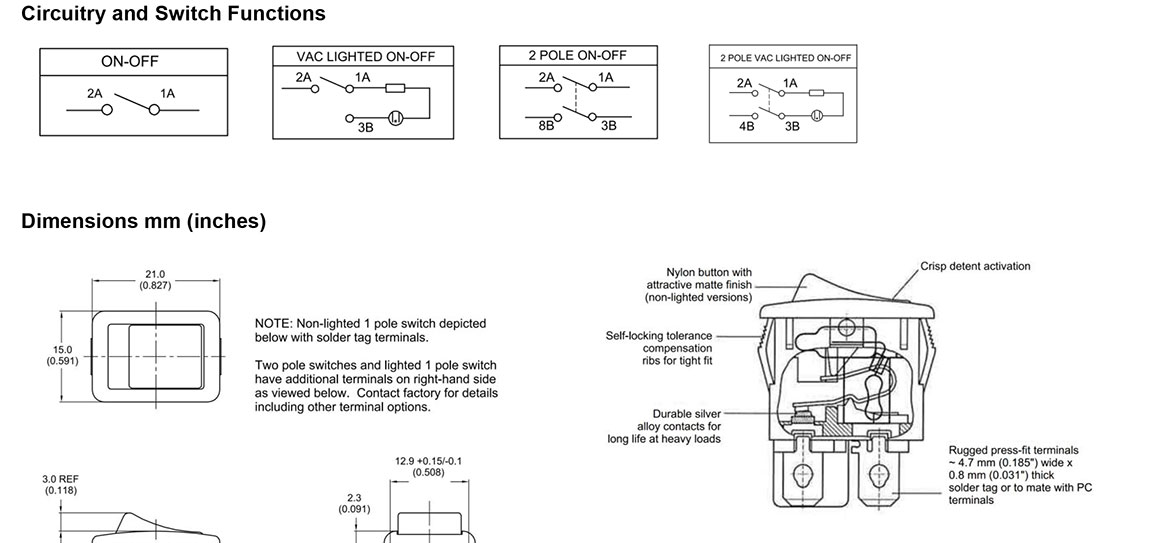 Circuitry and Switch Functions

ON-OFF
2A 1A

VAC LIGHTED ON-OFF
2A 1A
3B

2 POLE ON-OFF
2A 1A
8B 3B

2 POLE VAC LIGHTED ON-OFF
2A 1A
4B 3B

Dimensions mm (inches)

21.0
(0.827)

15.0
(0.591)

NOTE: Non-lighted 1 pole switch depicted below with solder tag terminals.

Two pole switches and lighted 1 pole switch have additional terminals on right-hand side as viewed below. Contact factory for details including other terminal options.

3.0 REF
(0.118)

12.9 +0.15/-0.1
(0.508)

2.3
(0.091)

Nylon button with attractive matte finish (non-lighted versions)

Crisp detent activation

Self-locking tolerance compensation ribs for tight fit

Durable silver alloy contacts for long life at heavy loads

Rugged press-fit terminals ~ 4.7 mm (0.185") wide x 0.8 mm (0.031") thick solder tag or to mate with PC terminals